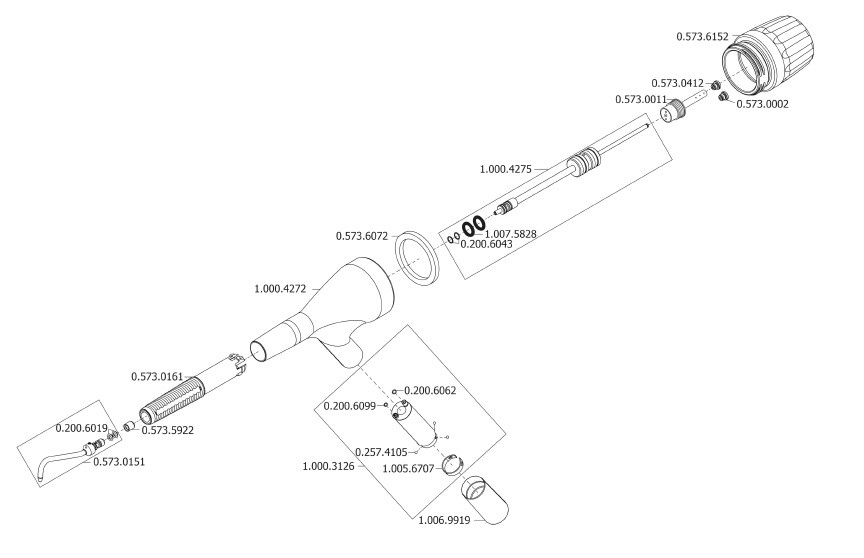 0.573.6152
0.573.0412
0.573.0011
0.573.0002
1.000.4275
0.573.6072
1.007.5828
0.200.6043
1.000.4272
0.573.0161
0.200.6062
0.200.6099
0.200.6019
0.573.5922
0.573.0151
0.257.4105
1.000.3126
1.005.6707
1.006.9919